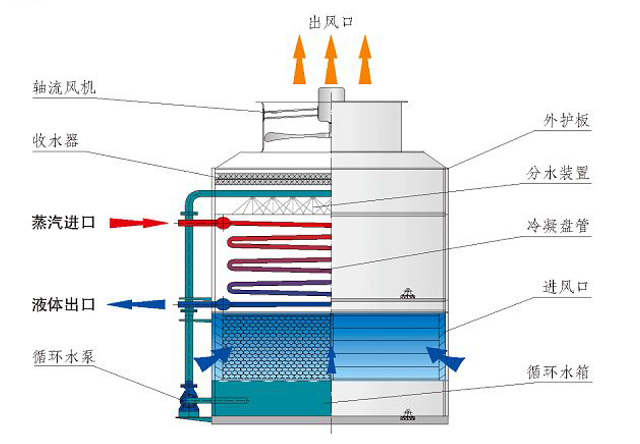 出风口

轴流风机

收水器

蒸汽进口

液体出口

循环水泵

外护板

分水装置

冷凝盘管

进风口

循环水箱